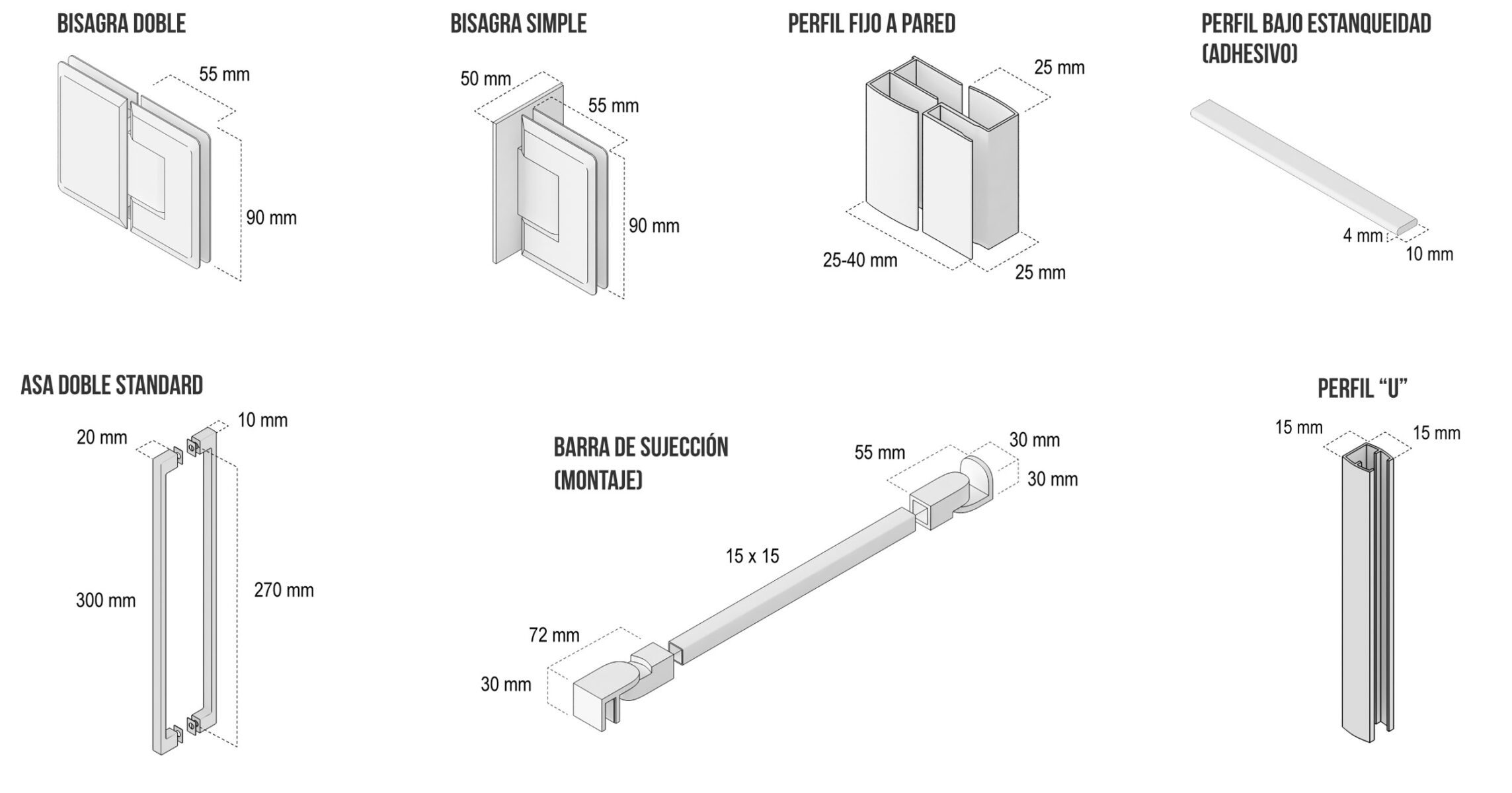 BISAGRA DOBLE

55 mm

90 mm

BISAGRA SIMPLE

50 mm

55 mm

90 mm

PERFIL FIJO A PARED

25 mm

25-40 mm

25 mm

PERFIL BAJO ESTANQUEIDAD (ADHESIVO)

4 mm

10 mm

ASA DOBLE STANDARD

20 mm

10 mm

300 mm

270 mm

BARRA DE SUJECCIÓN (MONTAJE)

55 mm

30 mm

30 mm

15 x 15

72 mm

30 mm

PERFIL "U"

15 mm

15 mm