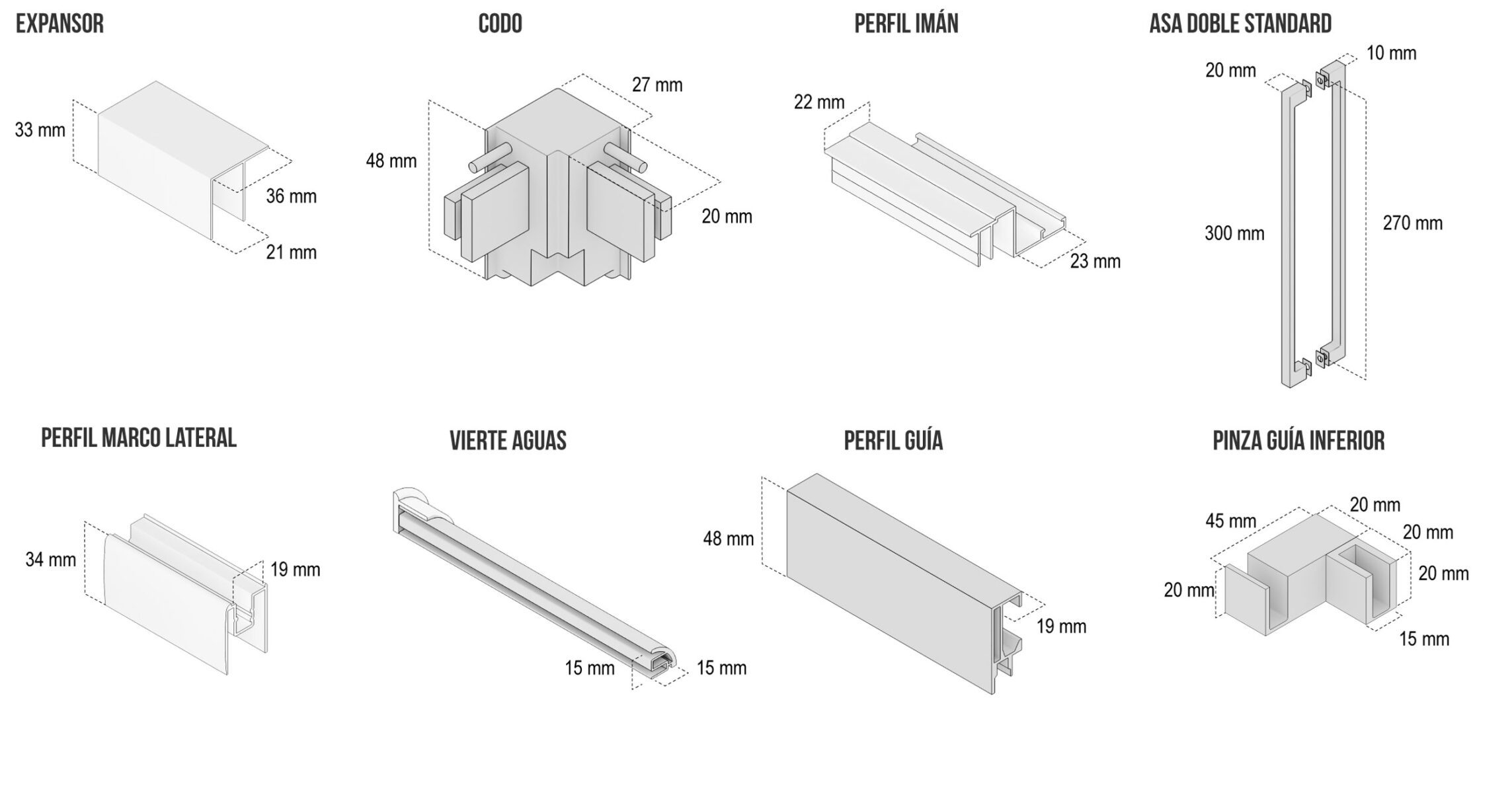 EXPANSOR

33 mm

36 mm

21 mm

CODO

27 mm

48 mm

20 mm

PERFIL IMÁN

22 mm

23 mm

ASA DOBLE STANDARD

20 mm

10 mm

300 mm

270 mm

PERFIL MARCO LATERAL

34 mm

19 mm

VIERTE AGUAS

15 mm

15 mm

PERFIL GUÍA

48 mm

19 mm

PINZA GUÍA INFERIOR

45 mm

20 mm

20 mm

20 mm

20 mm

15 mm