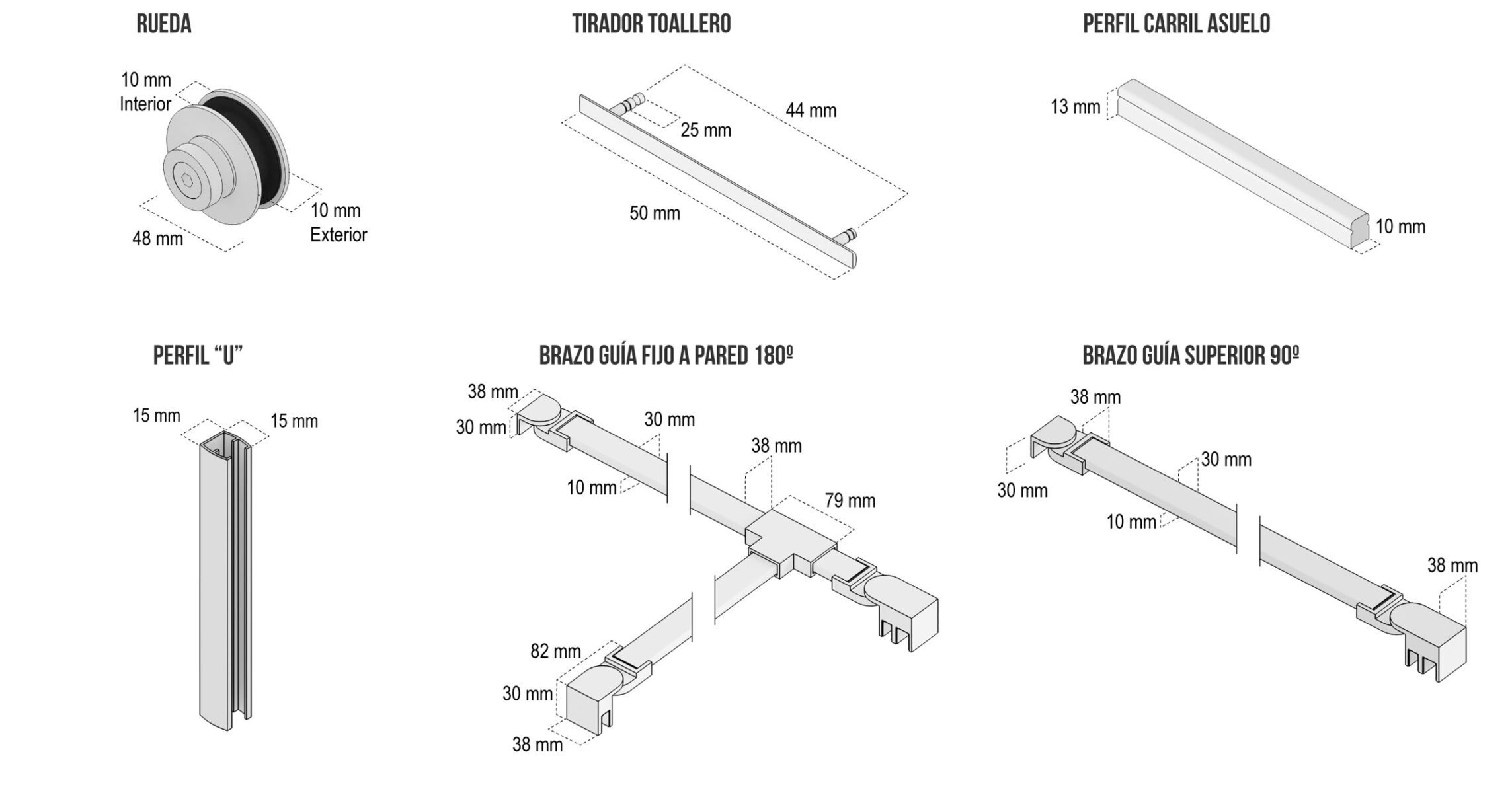 RUEDA

10 mm
Interior

10 mm
Exterior

48 mm

TIRADOR TOALLERO

44 mm

25 mm

50 mm

PERFIL CARRIL ASUELO

13 mm

10 mm

PERFIL “U”

15 mm

15 mm

BRAZO GUÍA FIJO A PARED 180º

38 mm

30 mm

30 mm

10 mm

38 mm

79 mm

82 mm

30 mm

38 mm

BRAZO GUÍA SUPERIOR 90º

38 mm

30 mm

30 mm

10 mm

38 mm