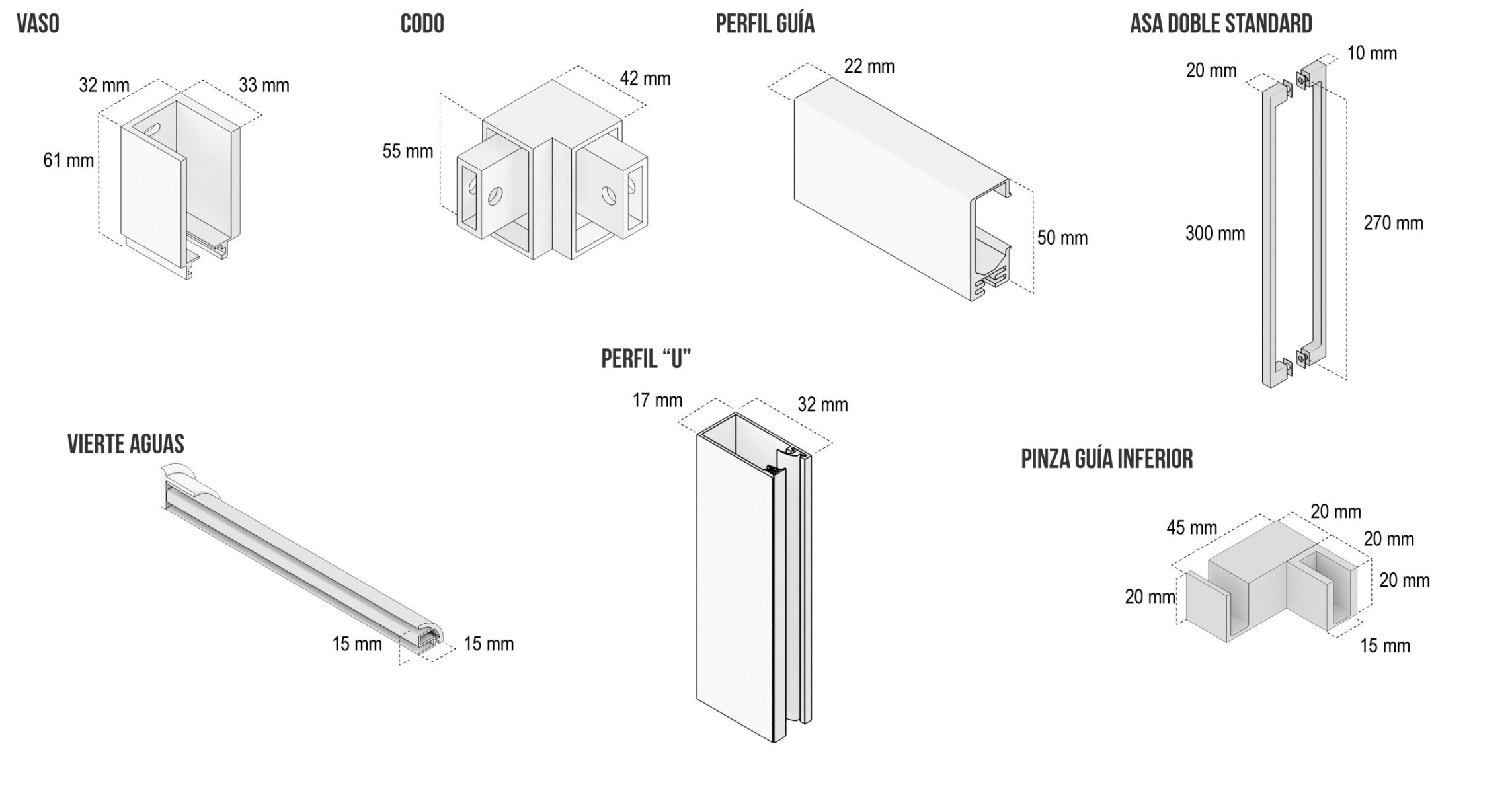 VASO

32 mm
33 mm
61 mm

CODO

42 mm
55 mm

PERFIL GUÍA

22 mm
50 mm

ASA DOBLE STANDARD

20 mm
10 mm
300 mm
270 mm

PERFIL “U”

17 mm
32 mm

VIERTE AGUAS

15 mm
15 mm

PINZA GUÍA INFERIOR

45 mm
20 mm
20 mm
20 mm
20 mm
15 mm