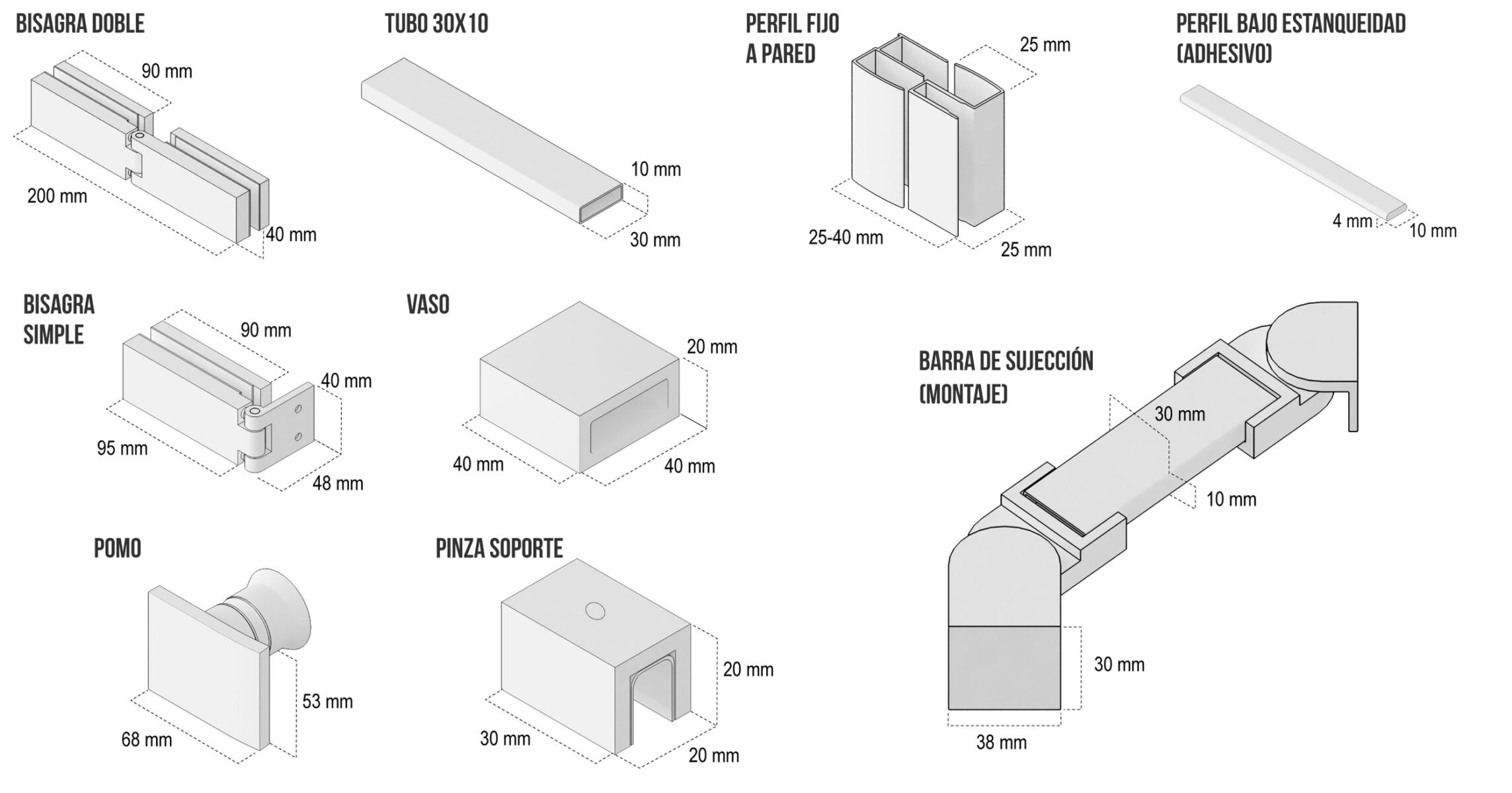 BISAGRA DOBLE

90 mm

200 mm

40 mm

TUBO 30X10

10 mm

30 mm

PERFIL FIJO A PARED

25 mm

25-40 mm

25 mm

PERFIL BAJO ESTANQUEIDAD (ADHESIVO)

4 mm

10 mm

BISAGRA SIMPLE

90 mm

40 mm

95 mm

48 mm

VASO

20 mm

40 mm

40 mm

BARRA DE SUJECCIÓN (MONTAJE)

30 mm

10 mm

30 mm

38 mm

POMO

53 mm

68 mm

PINZA SOPORTE

20 mm

30 mm

20 mm